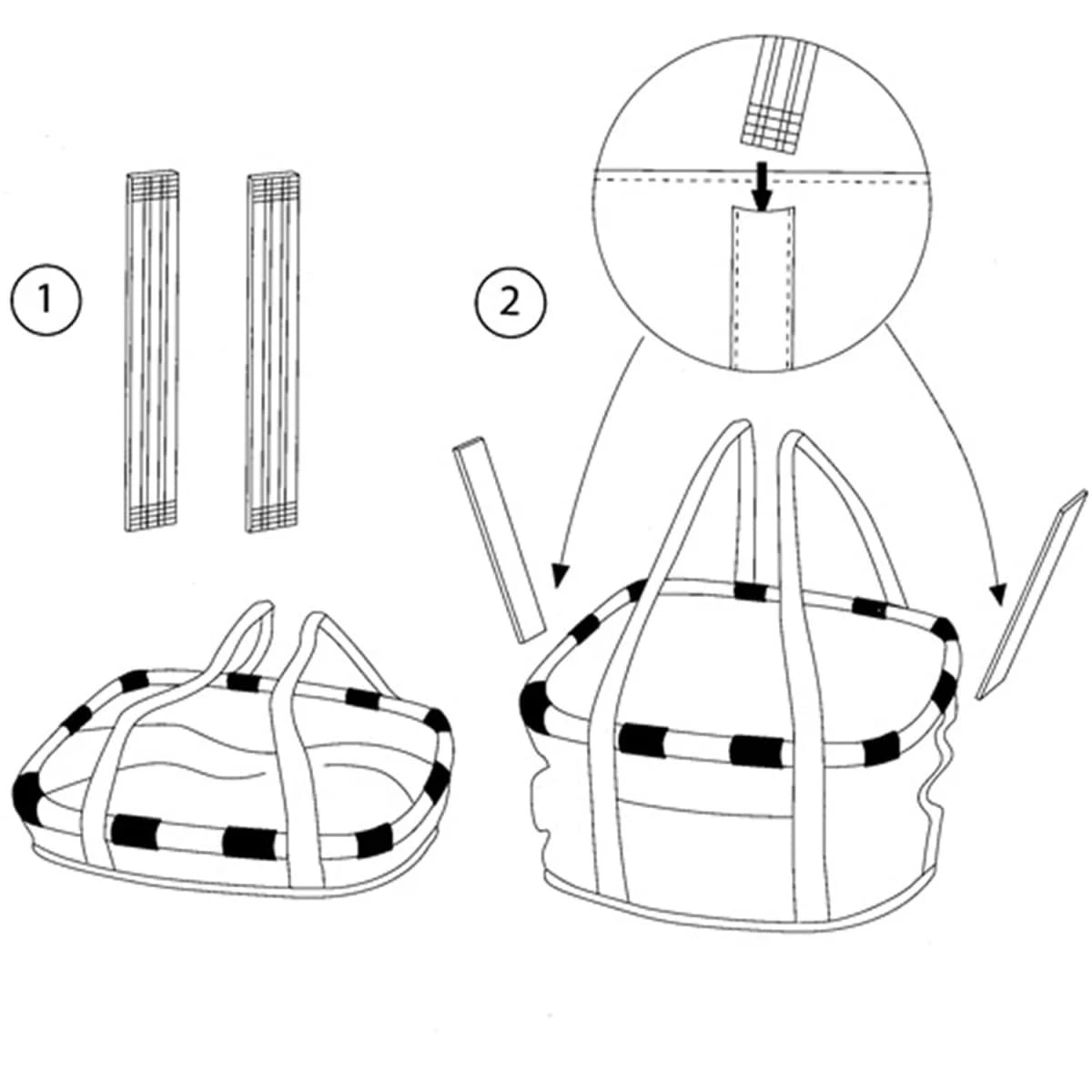 1

2